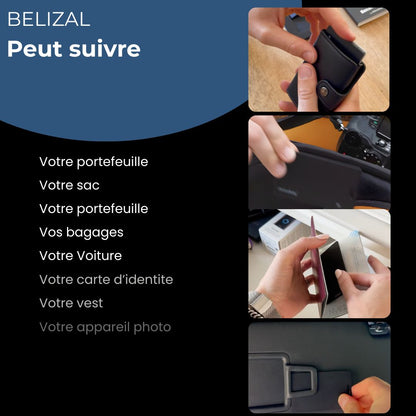 BELIZAL
Peut suivre

Votre portefeuille
Votre sac
Votre portefeuille
Vos bagages
Votre Voiture
Votre carte d'identite
Votre vest
Votre appareil photo