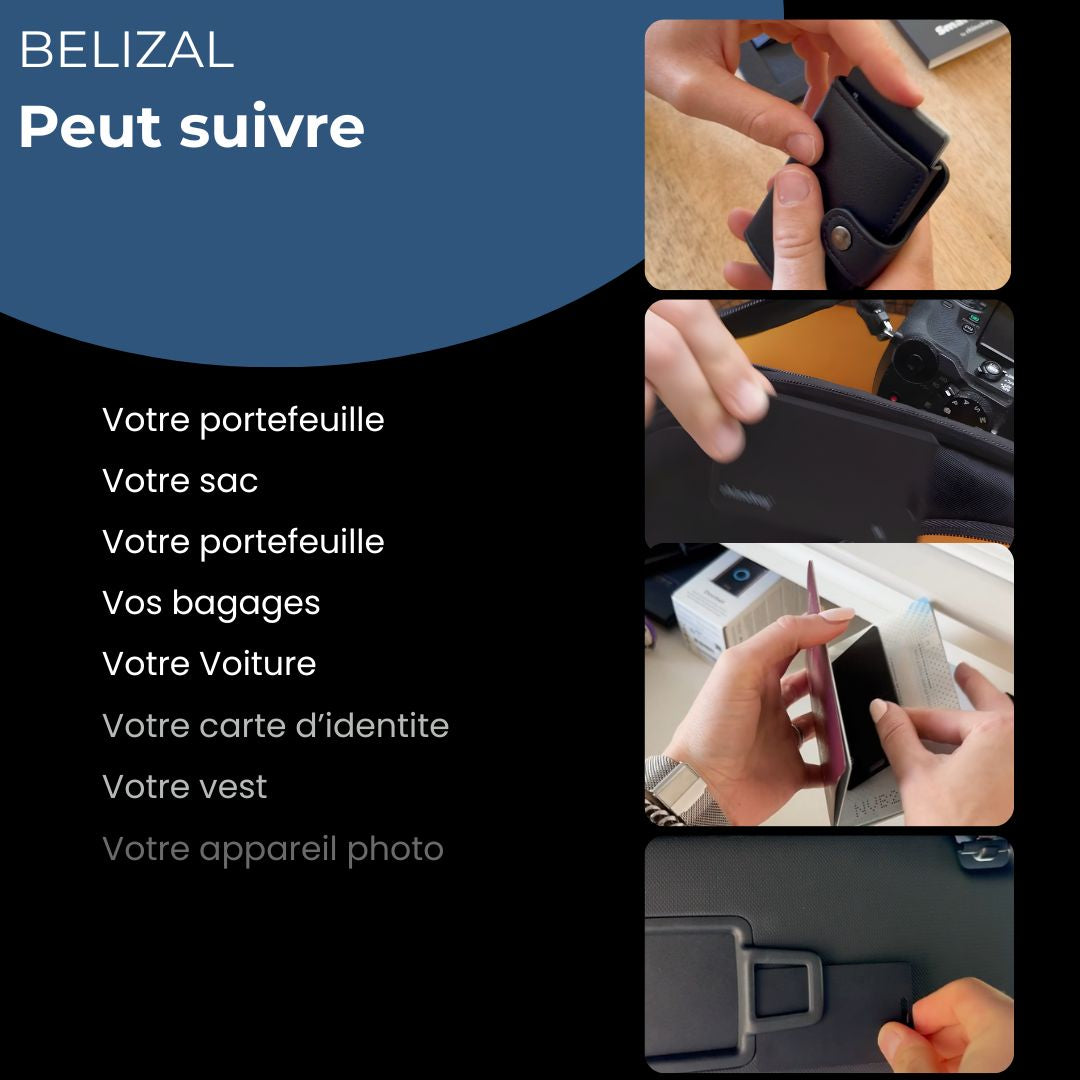 BELIZAL
Peut suivre

Votre portefeuille
Votre sac
Votre portefeuille
Vos bagages
Votre Voiture
Votre carte d'identite
Votre vest
Votre appareil photo